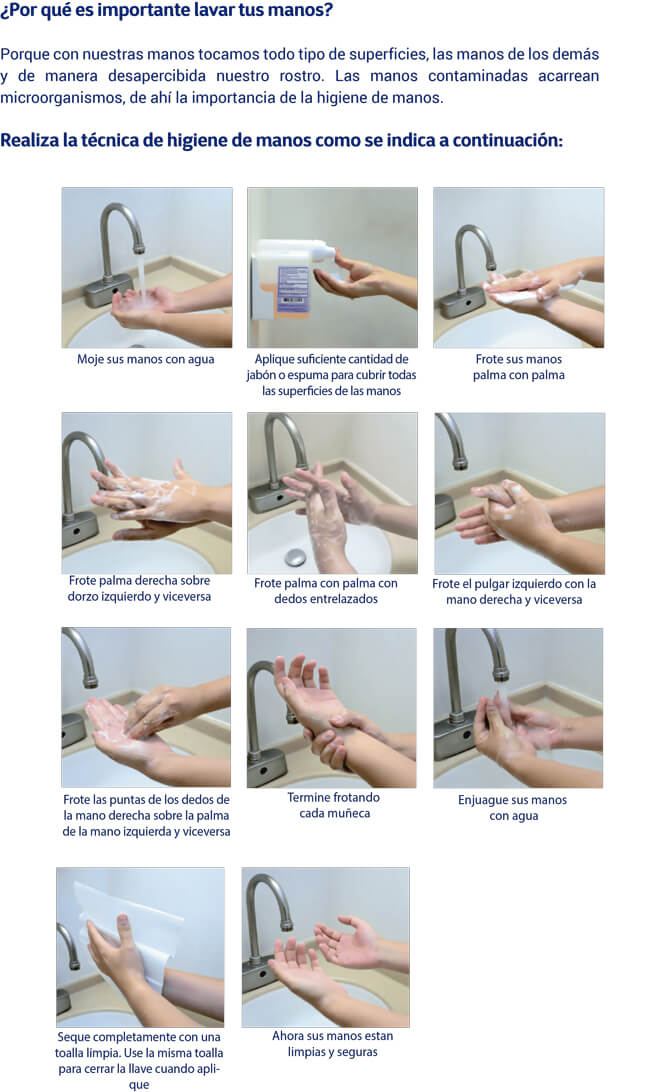 ¿Por qué es importante lavar tus manos?

Porque con nuestras manos tocamos todo tipo de superficies, las manos de los demás y de manera desapercibida nuestro rostro. Las manos contaminadas acarrean microorganismos, de ahí la importancia de la higiene de manos.

Realiza la técnica de higiene de manos como se indica a continuación:

Moje sus manos con agua

Aplique suficiente cantidad de jabón o espuma para cubrir todas las superficies de las manos

Frote sus manos palma con palma

Frote palma derecha sobre dorzo izquierdo y viceversa

Frote palma con palma con dedos entrelazados

Frote el pulgar izquierdo con la mano derecha y viceversa

Frote las puntas de los dedos de la mano derecha sobre la palma de la mano izquierda y viceversa

Termine frotando cada muñeca

Enjuague sus manos con agua

Seque completamente con una toalla limpia. Use la misma toalla para cerrar la llave cuando aplique

Ahora sus manos estan limpias y seguras