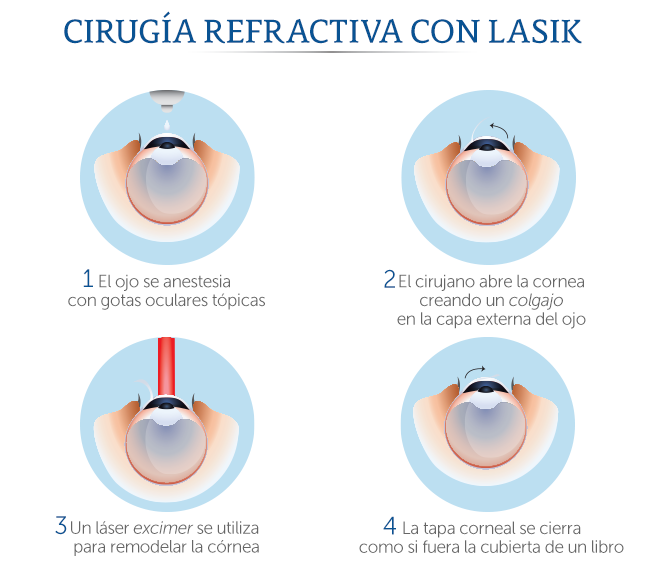 CIRUGÍA REFRACTIVA CON LASIK

1 El ojo se anestesia con gotas oculares tópicas

2 El cirujano abre la cornea creando un colgajo en la capa externa del ojo

3 Un láser excimer se utiliza para remodelar la córnea

4 La tapa corneal se cierra como si fuera la cubierta de un libro